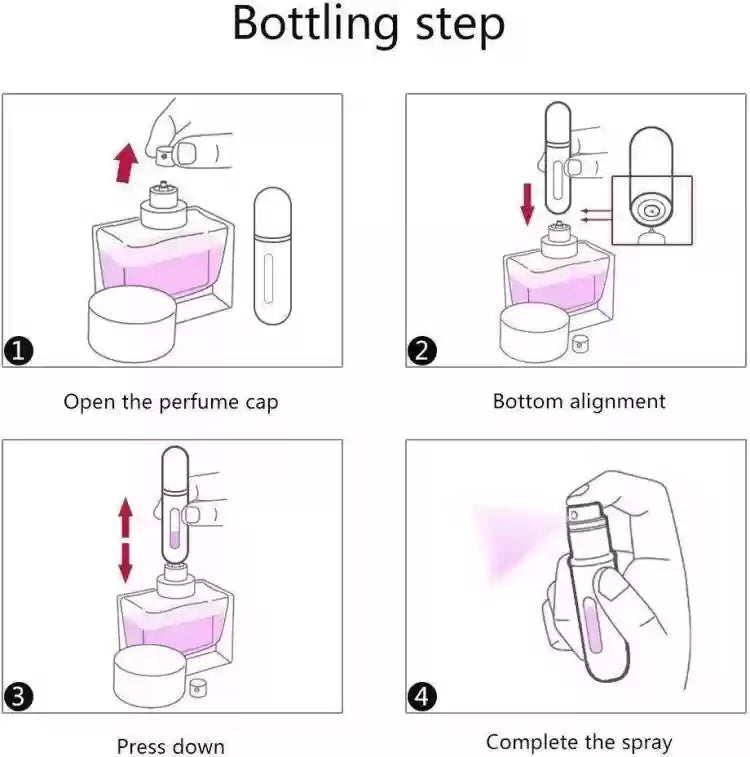 Bottling step

1

Open the perfume cap

2

Bottom alignment

3

Press down

4

Complete the spray